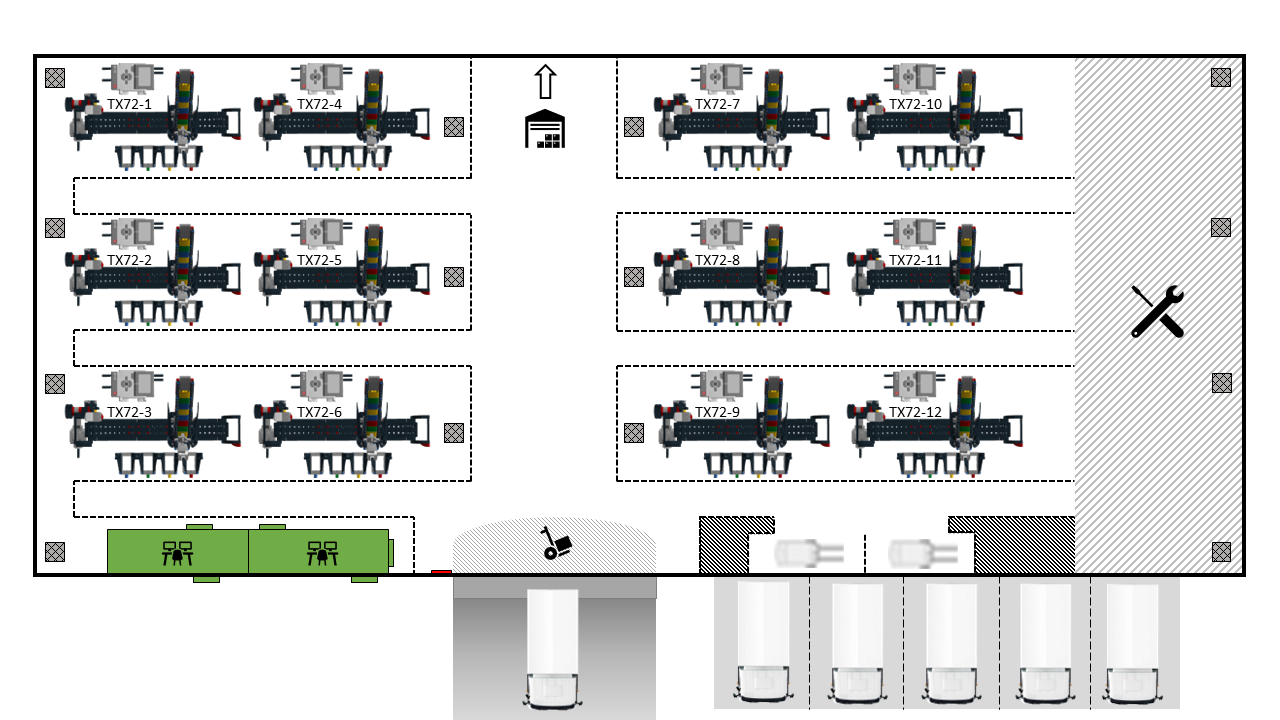 TX72-1
TX72-4
TX72-7
TX72-10
TX72-2
TX72-5
TX72-8
TX72-11
TX72-3
TX72-6
TX72-9
TX72-12